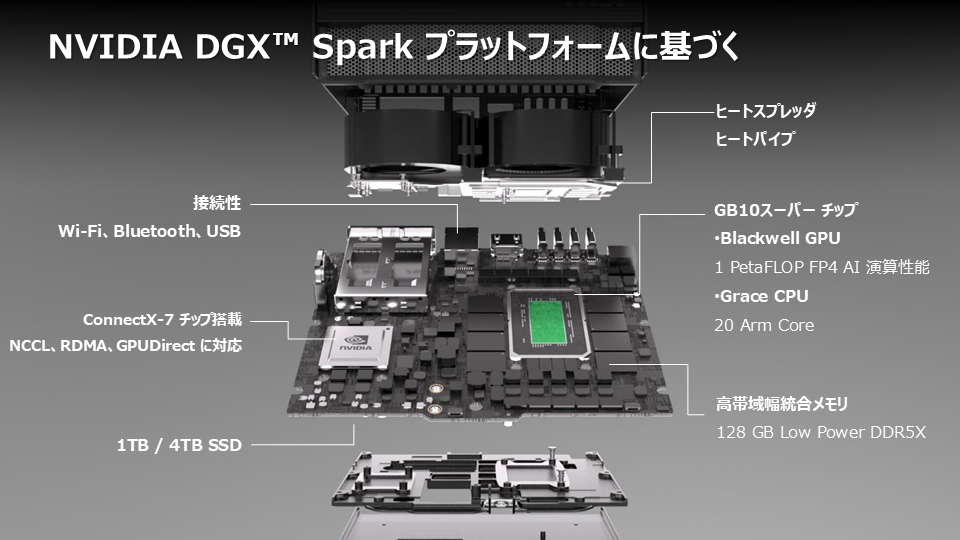 NVIDIA DGX™ Spark プラットフォームに基づく

ヒートスプレッダ
ヒートパイプ

接続性
Wi-Fi、Bluetooth、USB

GB10スーパー チップ
•Blackwell GPU
1 PetaFLOP FP4 AI 演算性能
•Grace CPU
20 Arm Core

ConnectX-7 チップ搭載
NCCL、RDMA、GPUDirect に対応

NVIDIA

高帯域幅統合メモリ
128 GB Low Power DDR5X

1TB / 4TB SSD